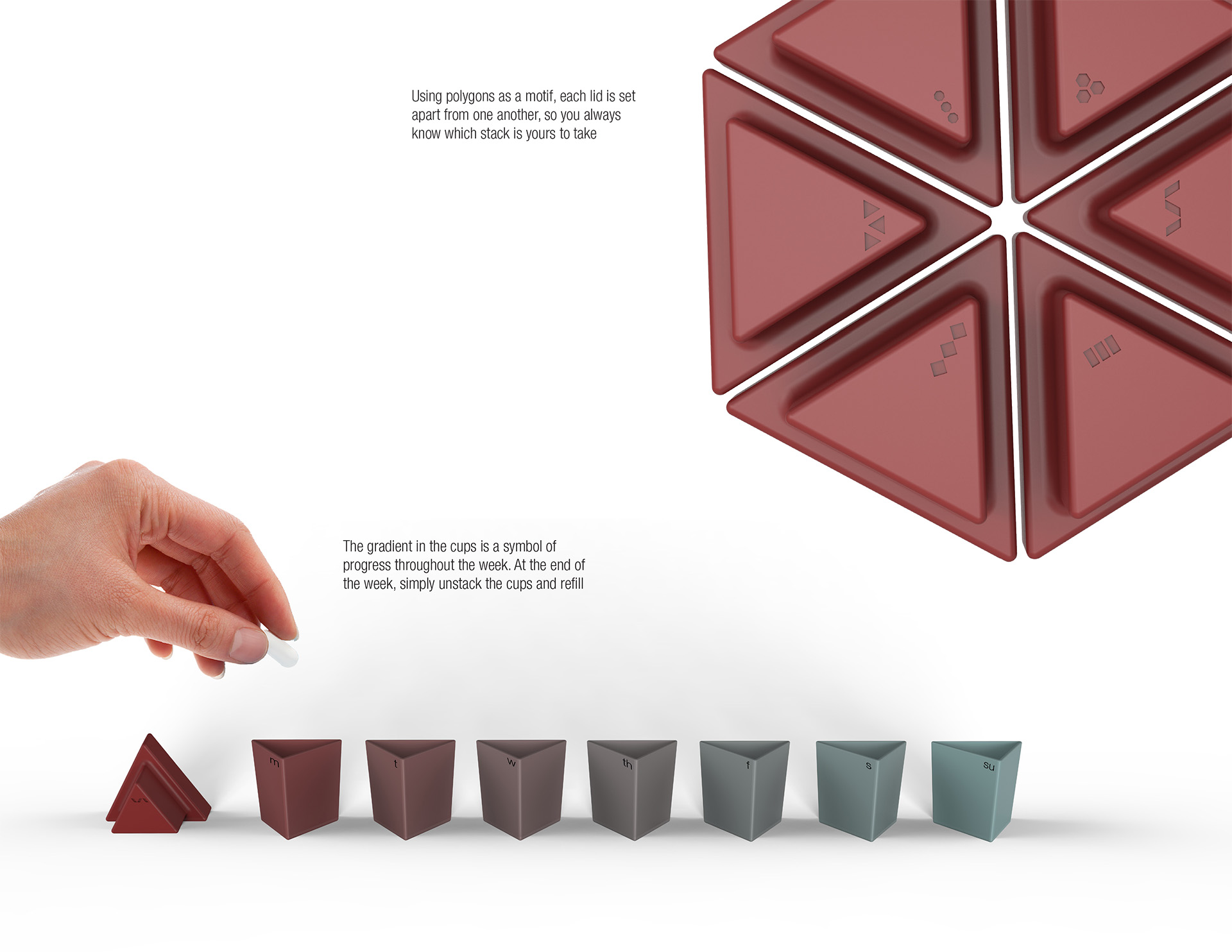 Using polygons as a motif, each lid is set apart from one another, so you always know which stack is yours to take

The gradient in the cups is a symbol of progress throughout the week. At the end of the week, simply unstack the cups and refill

m

t

w

th

f

s

su